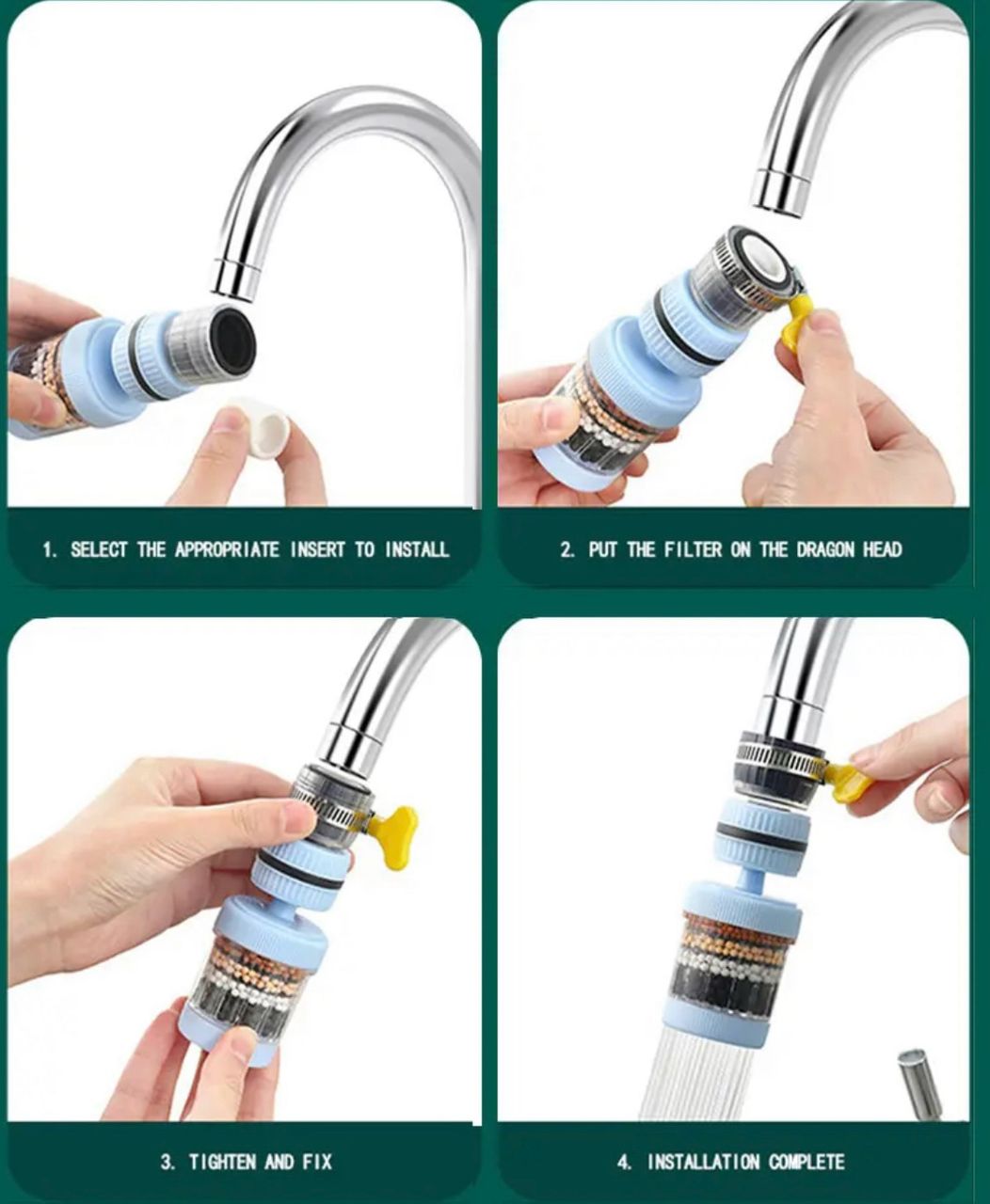 1. SELECT THE APPROPRIATE INSERT TO INSTALL

2. PUT THE FILTER ON THE DRAGON HEAD

3. TIGHTEN AND FIX

4. INSTALLATION COMPLETE